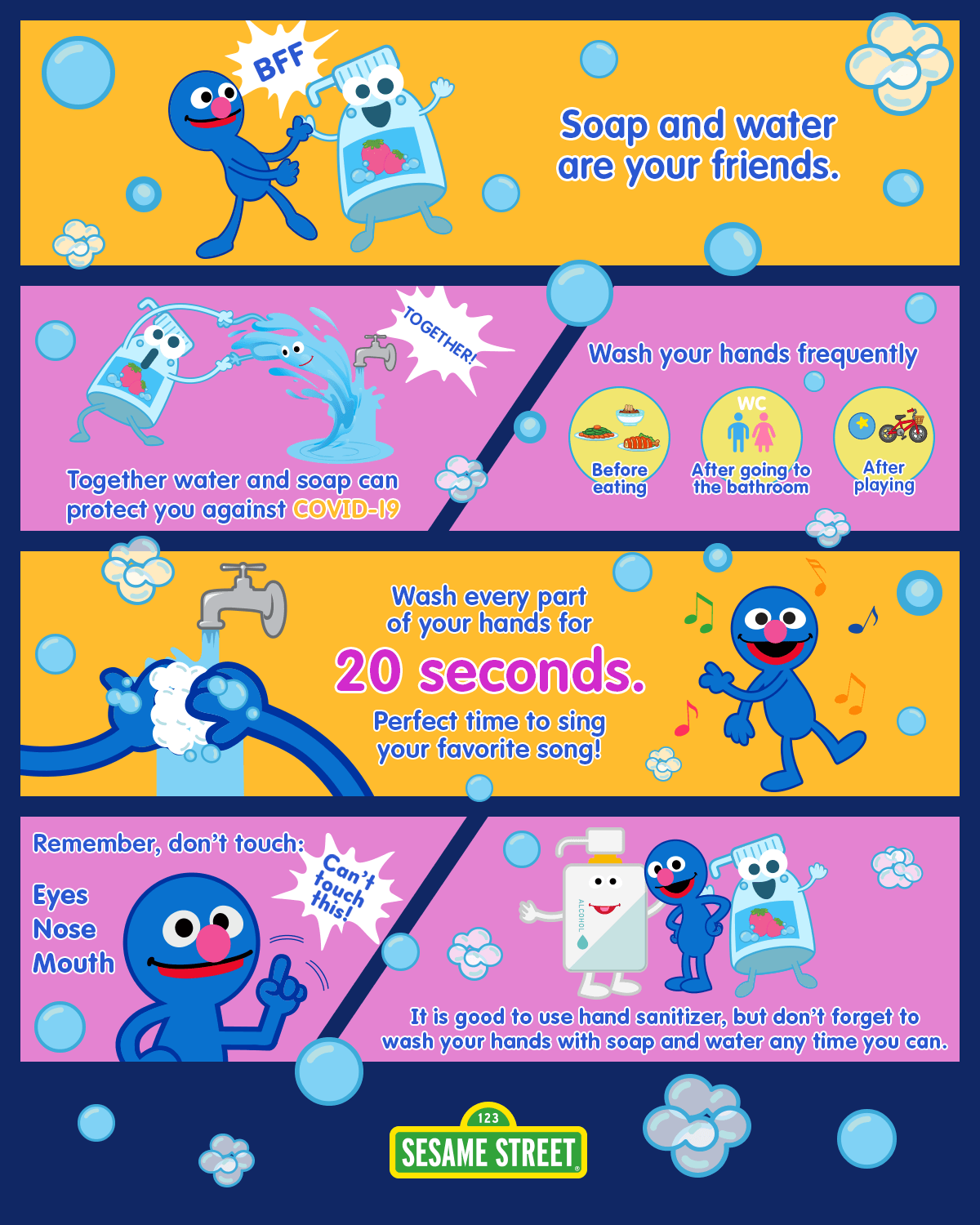 BFF

Soap and water are your friends.

TOGETHER!

Together water and soap can protect you against COVID-19

Wash your hands frequently

Before eating

WC

After going to the bathroom

After playing

Wash every part of your hands for

20 seconds.

Perfect time to sing your favorite song!

Remember, don't touch:

Eyes
Nose
Mouth

Can't touch this!

ALCOHOL

It is good to use hand sanitizer, but don't forget to wash your hands with soap and water any time you can.

123
SESAME STREET